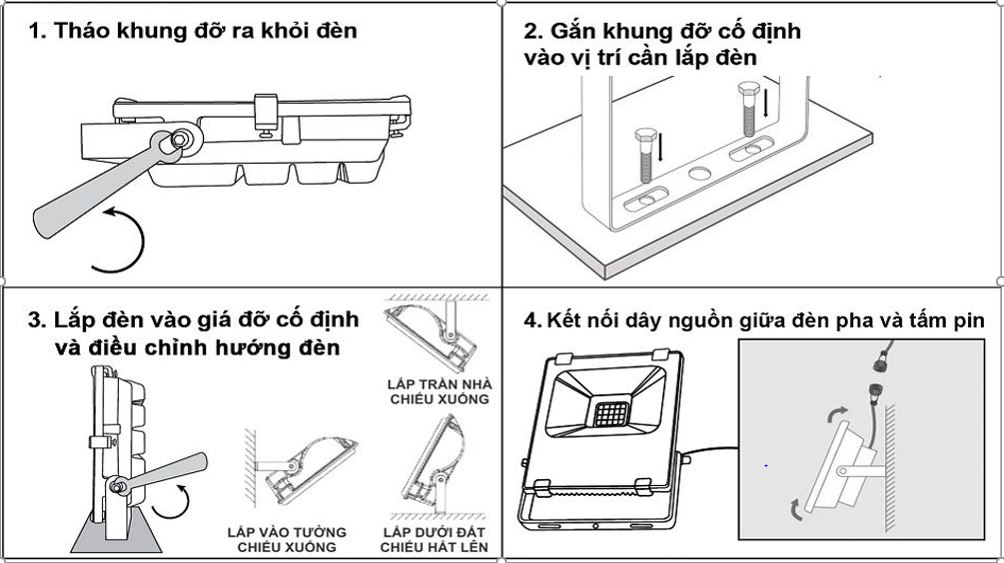 1. Tháo khung đỡ ra khỏi đèn

2. Gắn khung đỡ cố định vào vị trí cần lắp đèn

3. Lắp đèn vào giá đỡ cố định và điều chỉnh hướng đèn

LẮP TRẦN NHÀ CHIẾU XUỐNG

LẮP VÀO TƯỜNG CHIẾU XUỐNG

LẮP DƯỚI ĐẤT CHIẾU HẮT LÊN

4. Kết nối dây nguồn giữa đèn pha và tấm pin